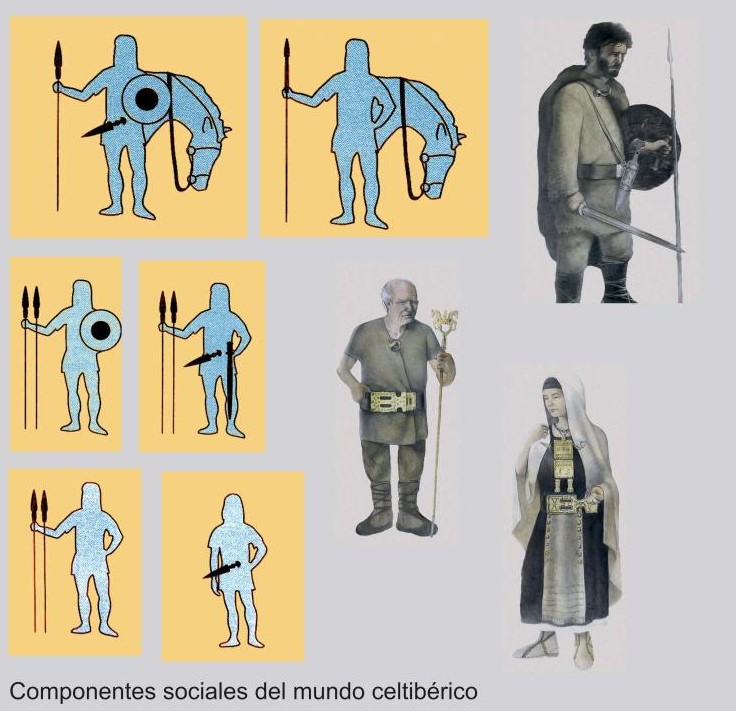 Componentes sociales del mundo celtibérico